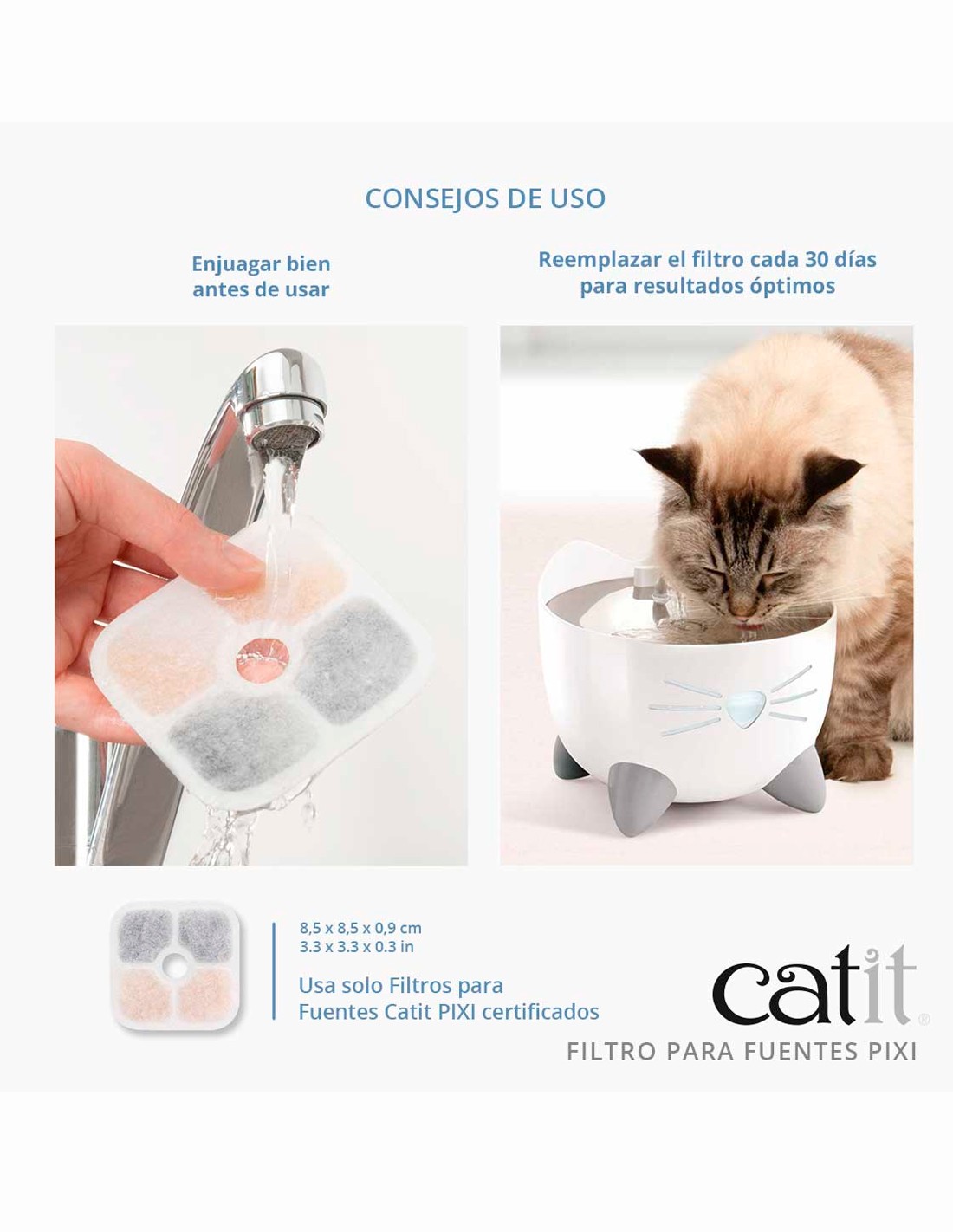 CONSEJOS DE USO

Enjuagar bien antes de usar

Reemplazar el filtro cada 30 días para resultados óptimos

8,5 x 8,5 x 0,9 cm
3.3 x 3.3 x 0.3 in

Usa solo Filtros para Fuentes Catit PIXI certificados

catit®

FILTRO PARA FUENTES PIXI