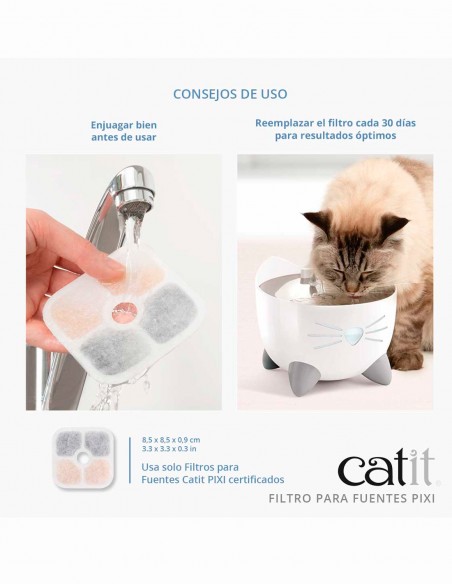 CONSEJOS DE USO

Enjuagar bien antes de usar

Reemplazar el filtro cada 30 días para resultados óptimos

8,5 x 8,5 x 0,9 cm
3.3 x 3.3 x 0.3 in

Usa solo Filtros para Fuentes Catit PIXI certificados

catit

FILTRO PARA FUENTES PIXI