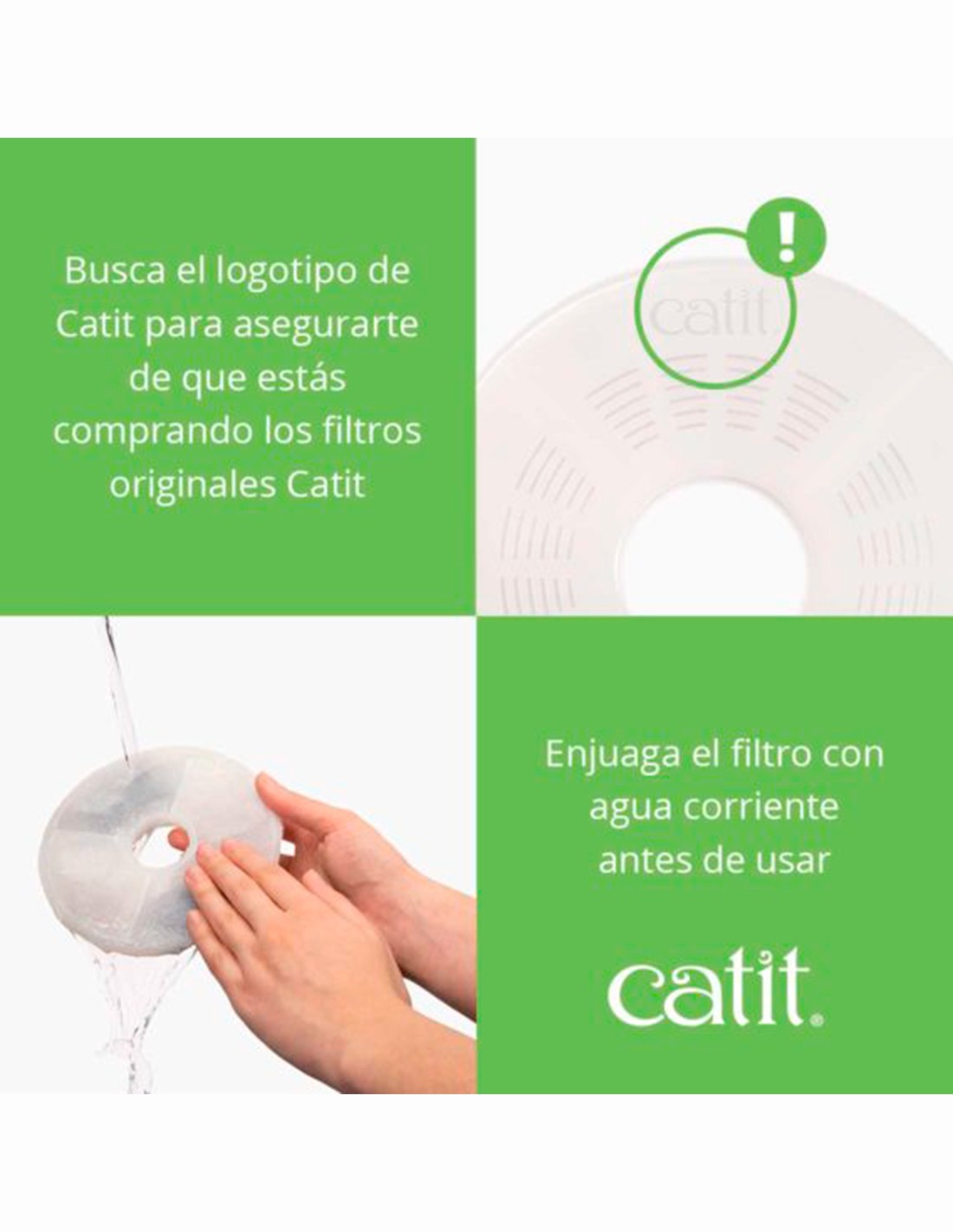 Busca el logotipo de Catit para asegurarte de que estás comprando los filtros originales Catit

!

catit

Enjuaga el filtro con agua corriente antes de usar

catit®