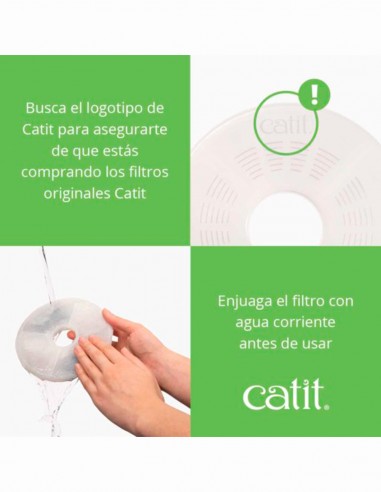 Busca el logotipo de Catit para asegurarte de que estás comprando los filtros originales Catit

!

catit

Enjuaga el filtro con agua corriente antes de usar

catit.