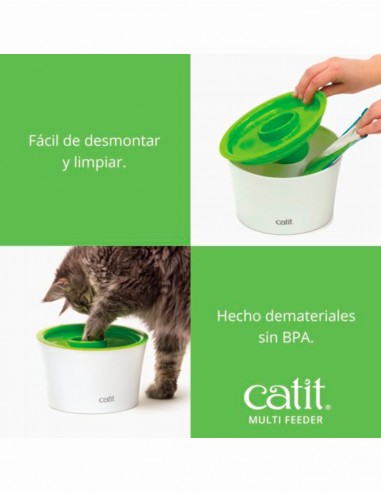 Fácil de desmontar y limpiar.

catit

catit

Hecho demateriales sin BPA.

catit
MULTI FEEDER